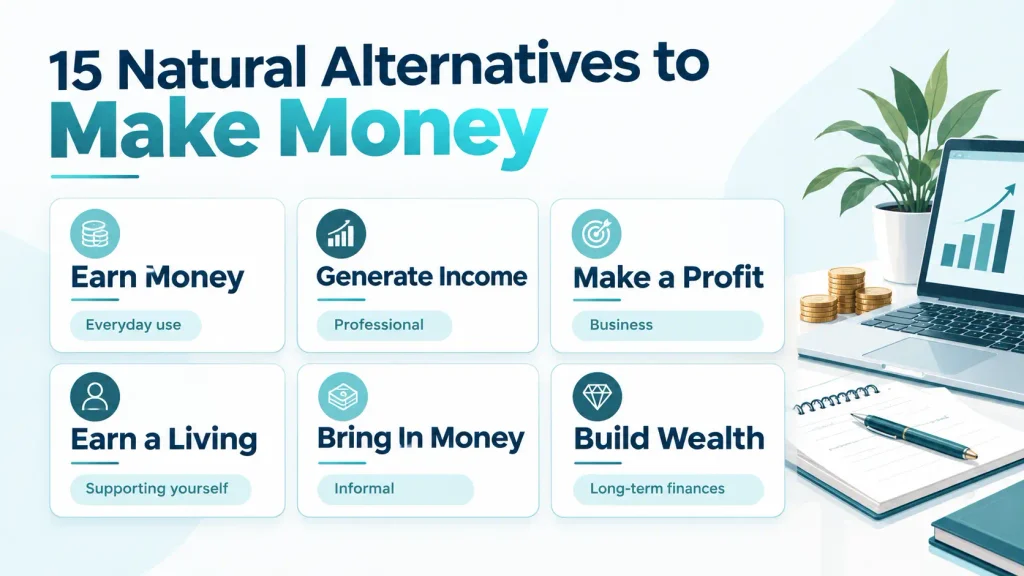 15 Natural Alternatives to Make Money

Earn Money

Everyday use

Generate Income

Professional

Make a Profit

Business

Earn a Living

Supporting yourself

Bring In Money

Informal

Build Wealth

Long-term finances